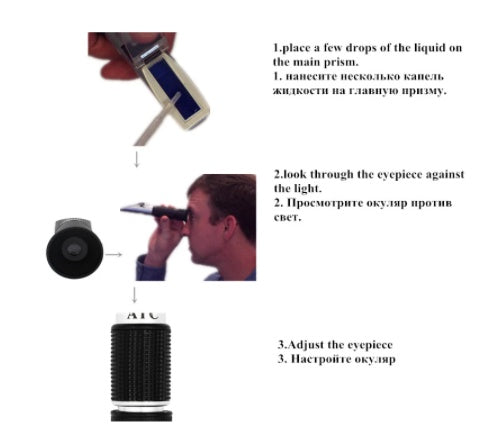 1.place a few drops of the liquid on the main prism.
1. нанесите несколько капель жидкости на главную призму.

2.look through the eyepiece against the light.
2. Просмотрите окуляр против свет.

ATC

3.Adjust the eyepiece
3. Настройте окуляр